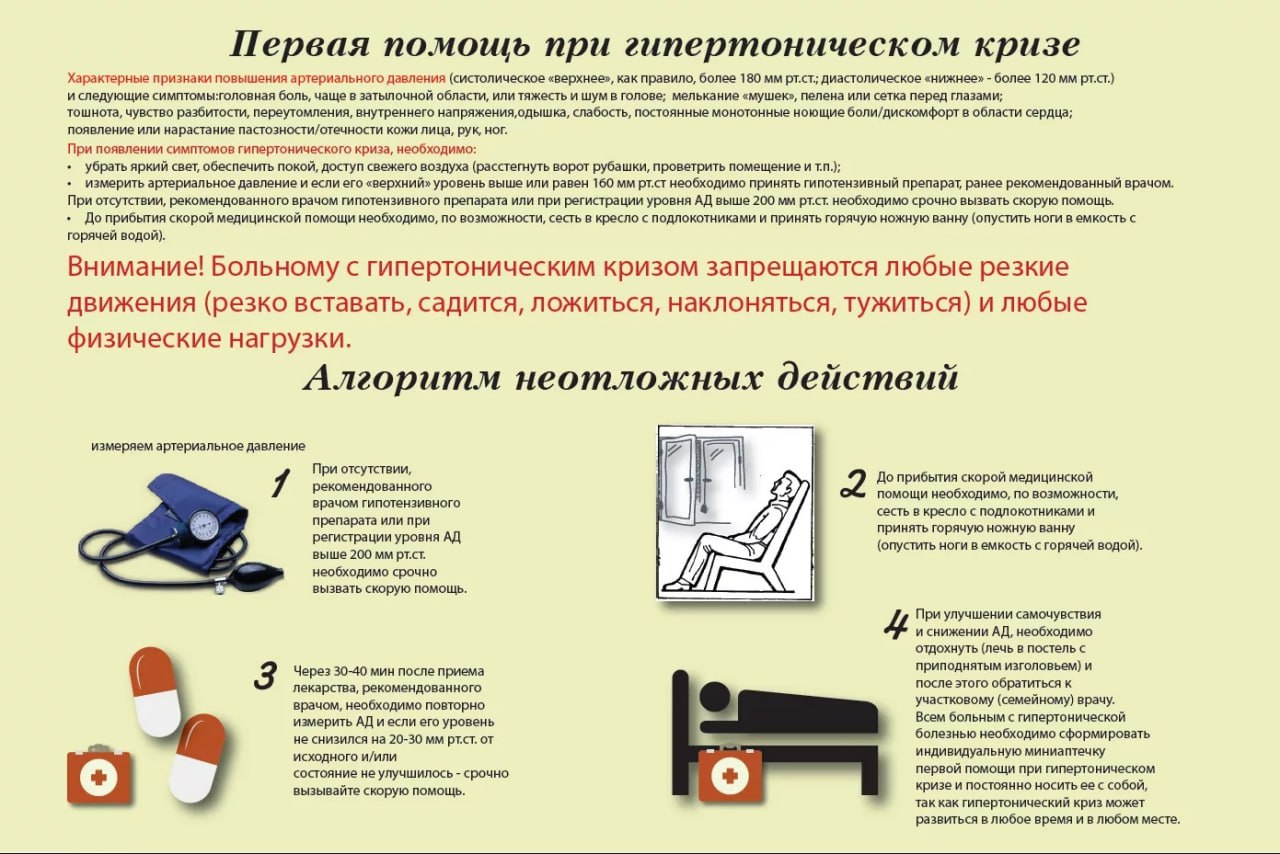 Первая помощь при гипертоническом кризе

Характерные признаки повышения артериального давления (систолическое «верхнее», как правило, более 180 мм рт.ст.; диастолическое «нижнее» - более 120 мм рт.ст.) и следующие симптомы:головная боль, чаще в затылочной области, или тяжесть и шум в голове; мелькание «мушек», пелена или сетка перед глазами; тошнота, чувство разбитости, переутомления, внутреннего напряжения,одышка, слабость, постоянные монотонные ноющие боли/дискомфорт в области сердца; появление или нарастание пастозности/отечности кожи лица, рук, ног.

При появлении симптомов гипертонического криза, необходимо:
• убрать яркий свет, обеспечить покой, доступ свежего воздуха (расстегнуть ворот рубашки, проветрить помещение и т.п.);
• измерить артериальное давление и если его «верхний» уровень выше или равен 160 мм рт.ст необходимо принять гипотензивный препарат, ранее рекомендованный врачом.
При отсутствии, рекомендованного врачом гипотензивного препарата или при регистрации уровня АД выше 200 мм рт.ст. необходимо срочно вызвать скорую помощь.
• До прибытия скорой медицинской помощи необходимо, по возможности, сесть в кресло с подлокотниками и принять горячую ножную ванну (опустить ноги в емкость с горячей водой).

Внимание! Больному с гипертоническим кризом запрещаются любые резкие движения (резко вставать, садится, ложиться, наклоняться, тужиться) и любые физические нагрузки.

Алгоритм неотложных действий

измеряем артериальное давление

1 При отсутствии, рекомендованного врачом гипотензивного препарата или при регистрации уровня АД выше 200 мм рт.ст. необходимо срочно вызвать скорую помощь.

2 До прибытия скорой медицинской помощи необходимо, по возможности, сесть в кресло с подлокотниками и принять горячую ножную ванну (опустить ноги в емкость с горячей водой).

3 Через 30-40 мин после приема лекарства, рекомендованного врачом, необходимо повторно измерить АД и если его уровень не снизился на 20-30 мм рт.ст. от исходного и/или состояние не улучшилось - срочно вызывайте скорую помощь.

4 При улучшении самочувствия и снижении АД, необходимо отдохнуть (лечь в постель с приподнятым изголовьем) и после этого обратиться к участковому (семейному) врачу.
Всем больным с гипертонической болезнью необходимо сформировать индивидуальную миниаптечку первой помощи при гипертоническом кризе и постоянно носить ее с собой, так как гипертонический криз может развиться в любое время и в любом месте.